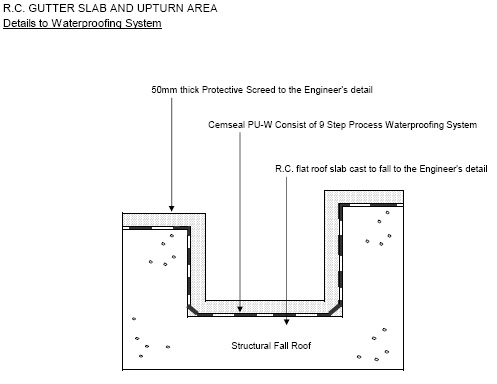 R.C. GUTTER SLAB AND UPTURN AREA
Details to Waterproofing System

50mm thick Protective Screed to the Engineer's detail

Cemseal PU-W Consist of 9 Step Process Waterproofing System

R.C. flat roof slab cast to fall to the Engineer's detail

Structural Fall Roof