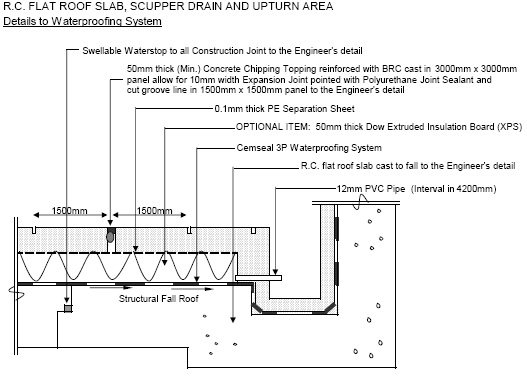 R.C. FLAT ROOF SLAB, SCUPPER DRAIN AND UPTURN AREA
Details to Waterproofing System

Swellable Waterstop to all Construction Joint to the Engineer's detail

50mm thick (Min.) Concrete Chipping Topping reinforced with BRC cast in 3000mm x 3000mm panel allow for 10mm width Expansion Joint pointed with Polyurethane Joint Sealant and cut groove line in 1500mm x 1500mm panel to the Engineer's detail

0.1mm thick PE Separation Sheet

OPTIONAL ITEM: 50mm thick Dow Extruded Insulation Board (XPS)

Cemseal 3P Waterproofing System

R.C. flat roof slab cast to fall to the Engineer's detail

12mm PVC Pipe (Interval in 4200mm)

1500mm

1500mm

Structural Fall Roof